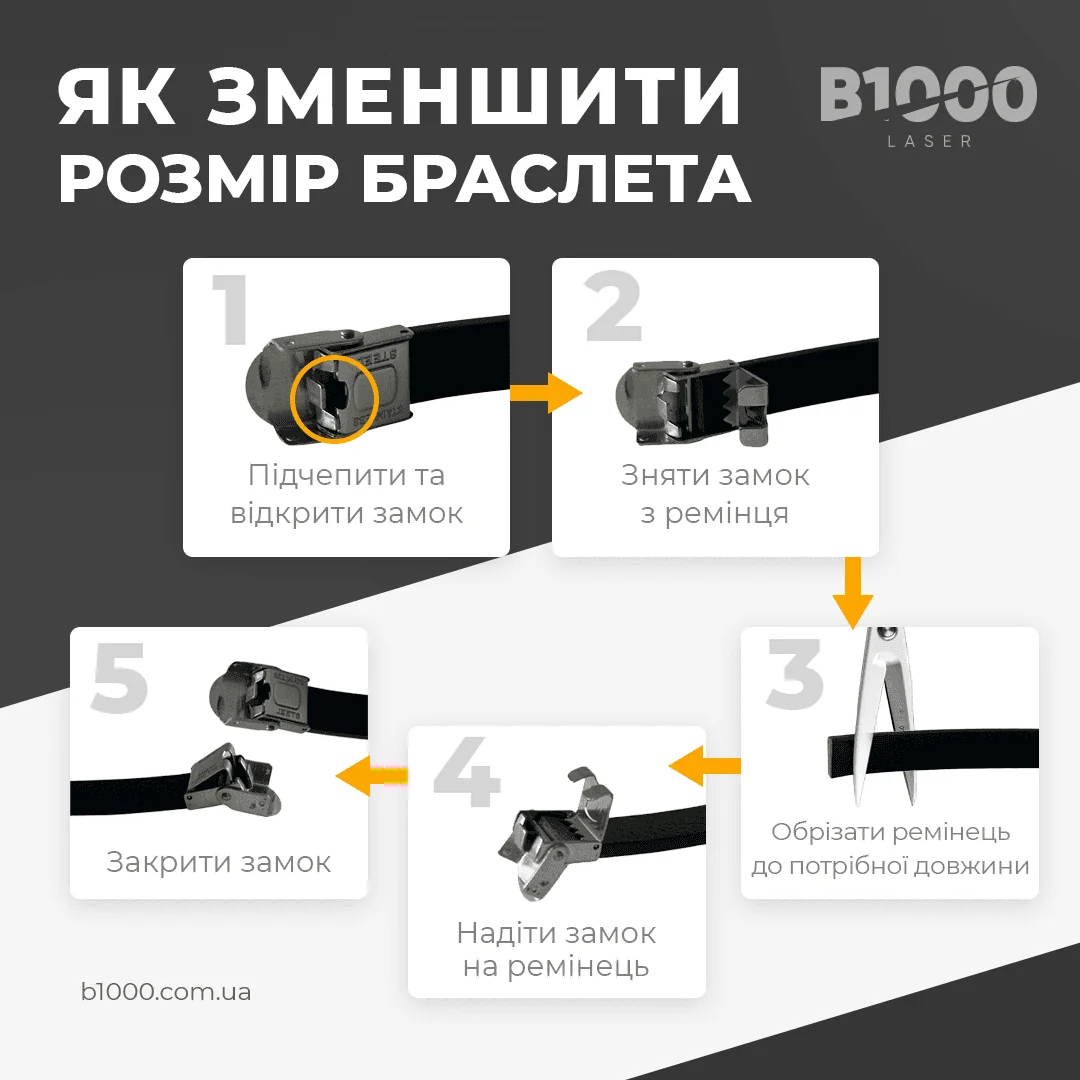 ЯК ЗМЕНШИТИ РОЗМІР БРАСЛЕТА

B1000
LASER

1
Підчепити та відкрити замок

2
Зняти замок з ремінця

3
Обрізати ремінець до потрібної довжини

4
Надіти замок на ремінець

5
Закрити замок

b1000.com.ua